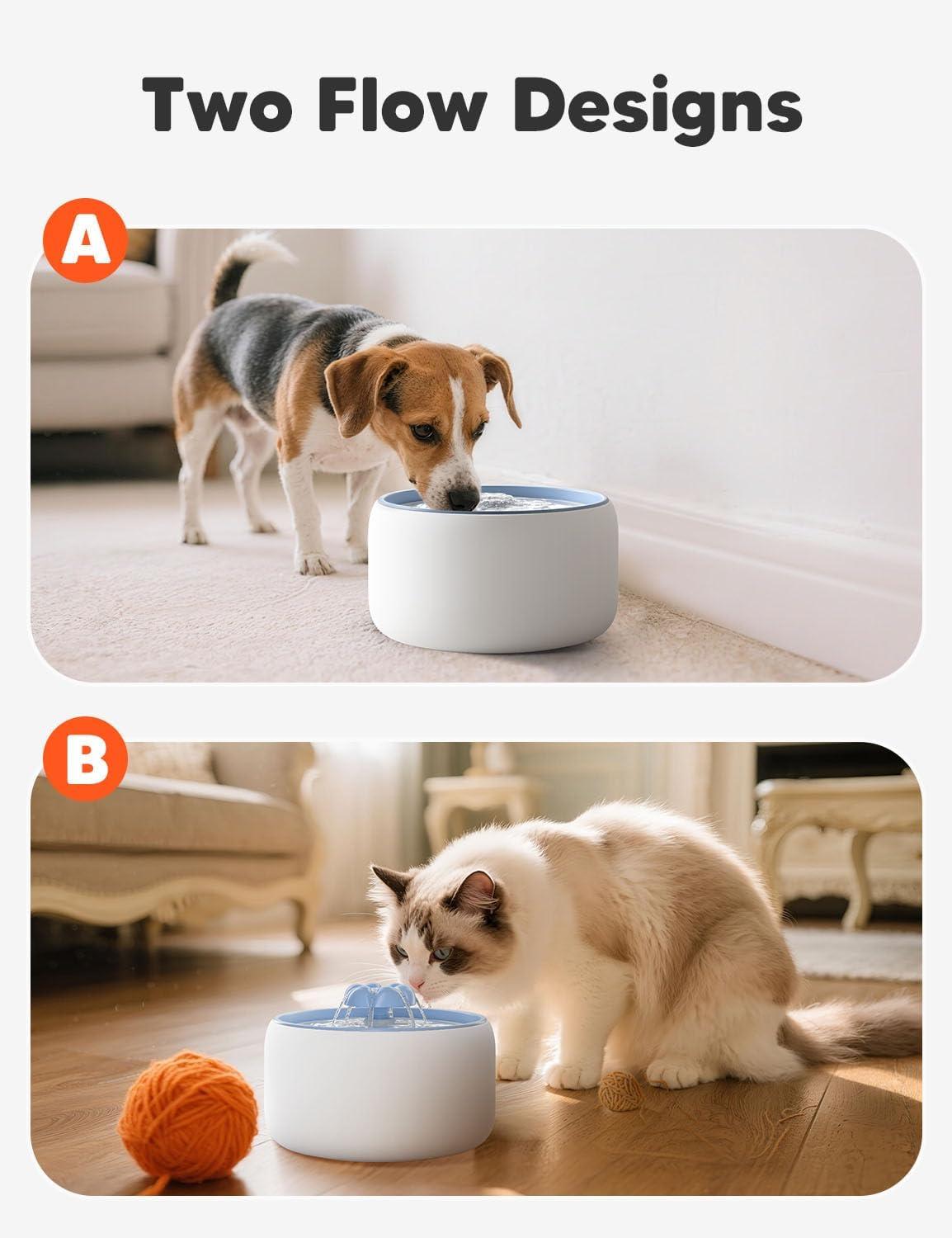 Two Flow Designs

A

B