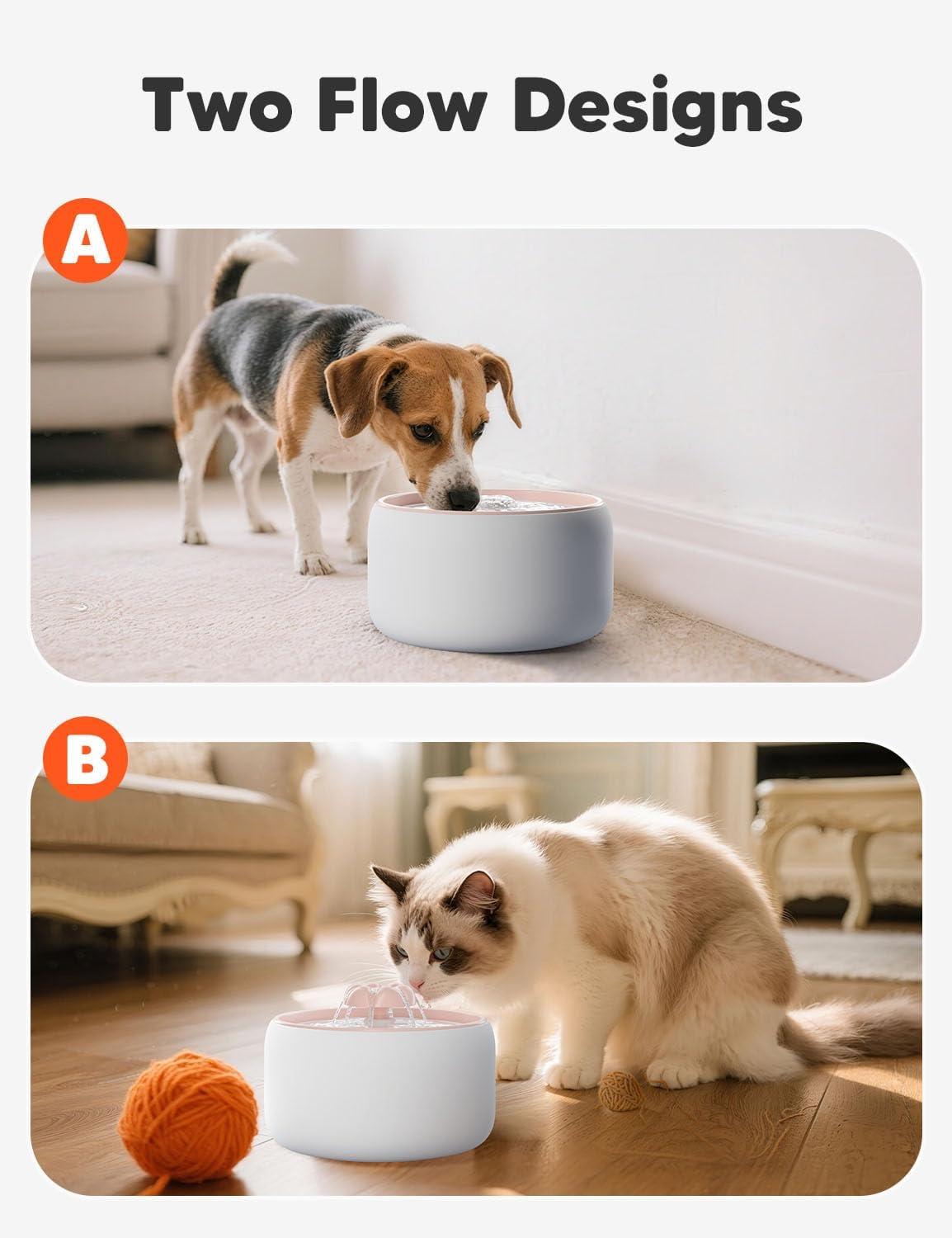 Two Flow Designs

A

B